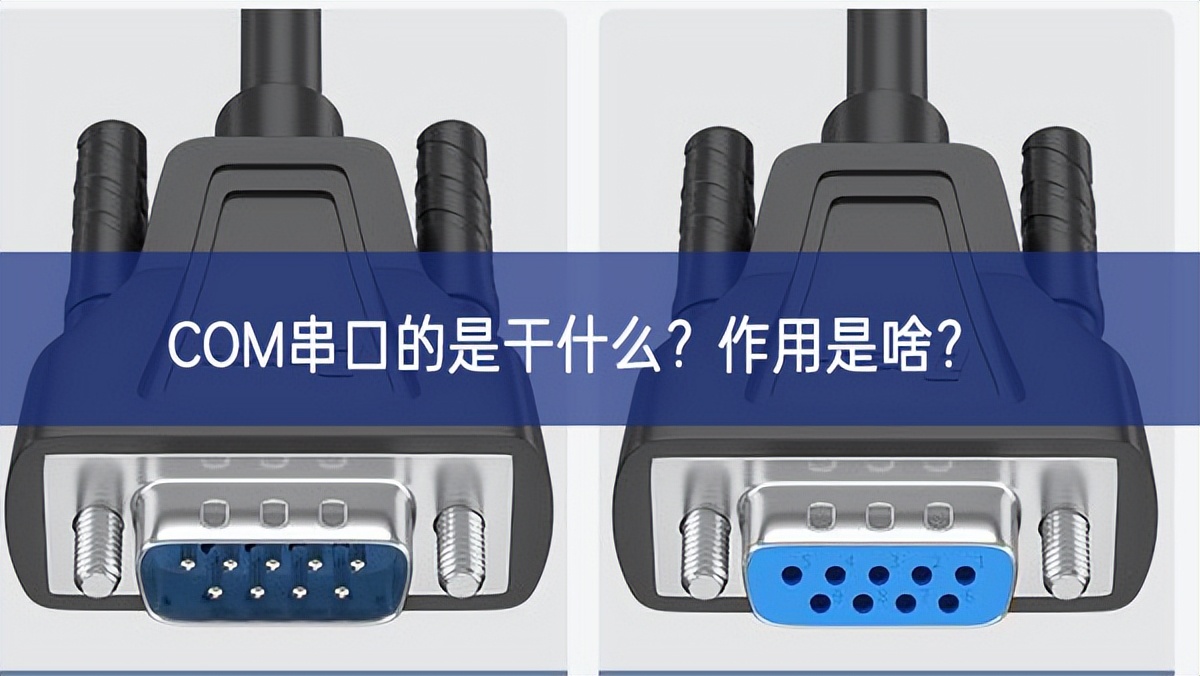 COM串口的是干什么？作用是啥？