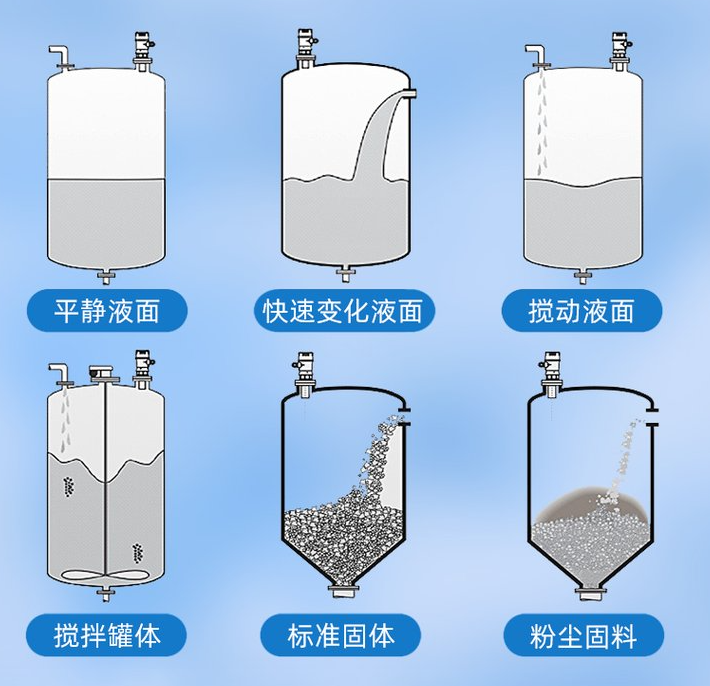 平静液面

快速变化液面

搅动液面

搅拌罐体

标准固体

粉尘固料