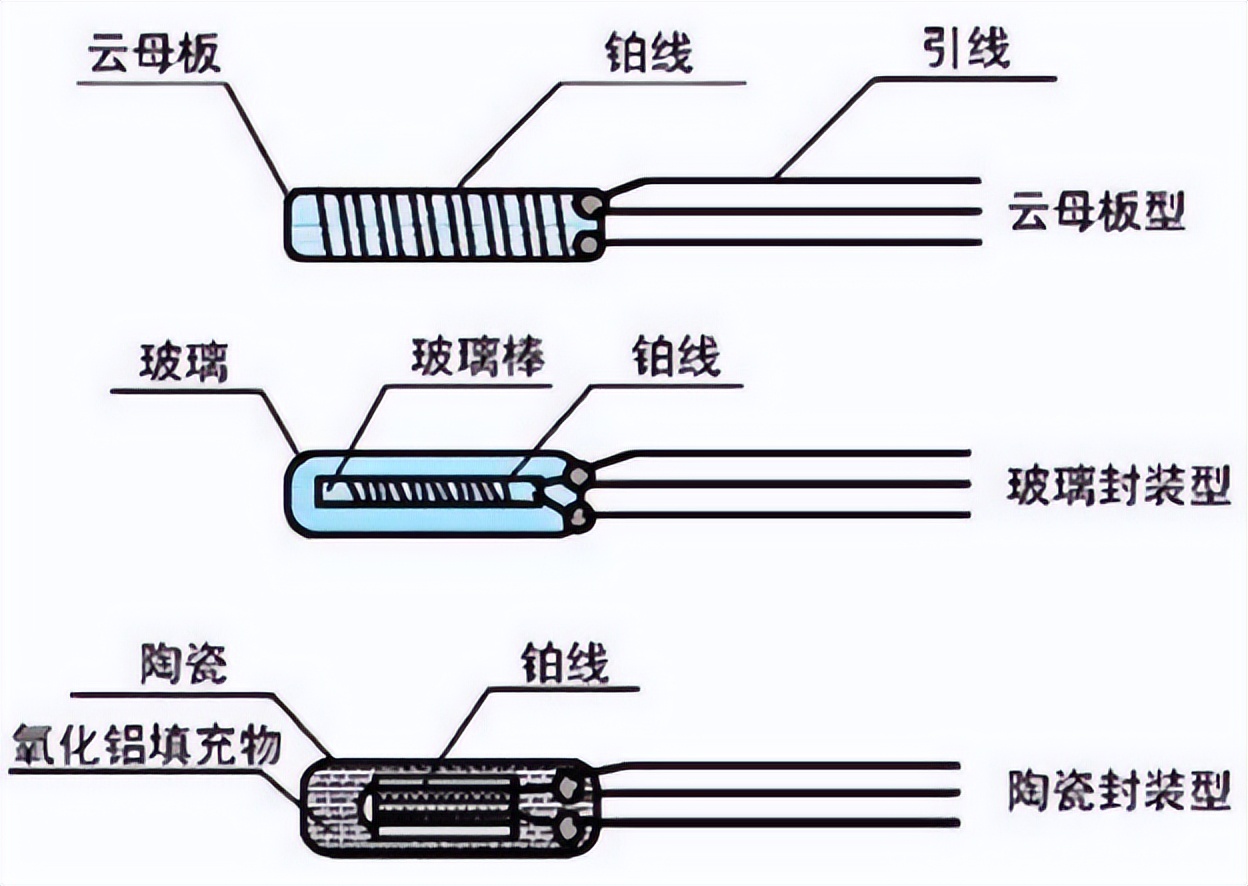 云母板
铂线
引线
云母板型

玻璃
玻璃棒
铂线
玻璃封装型

陶瓷
铂线
氧化铝填充物
陶瓷封装型